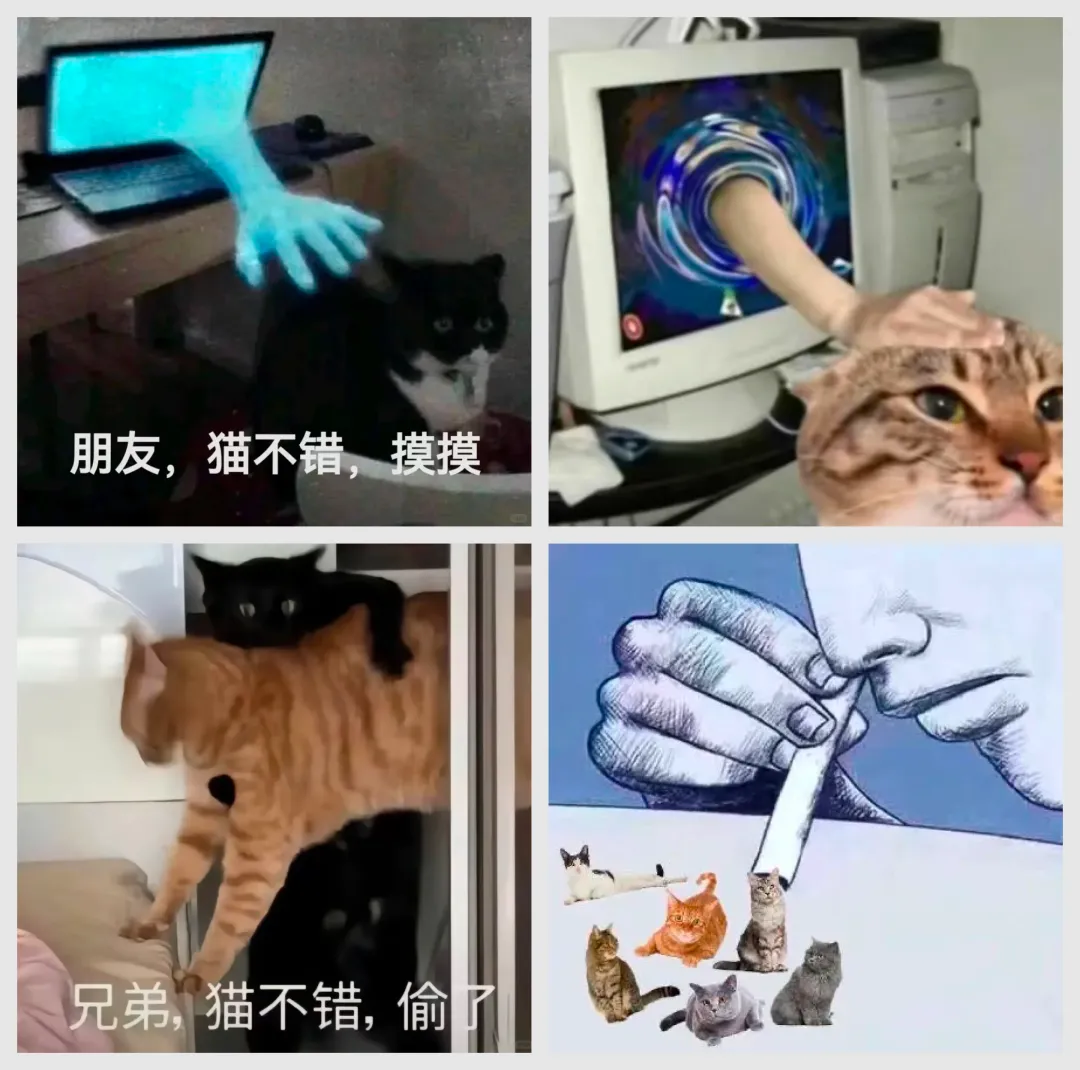 朋友，猫不错，摸摸

兄弟，猫不错，偷了